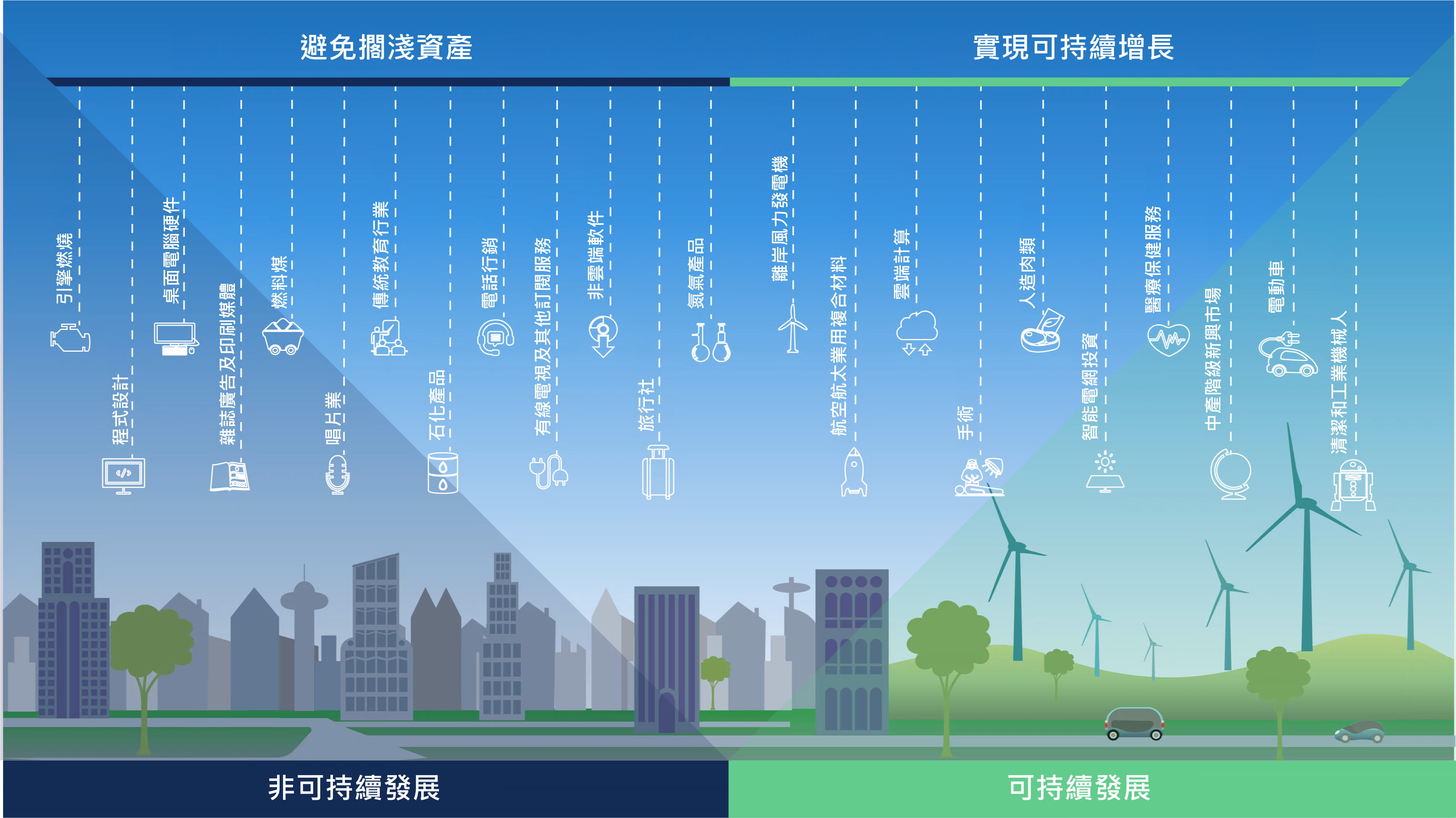 避免擱淺資產

實現可持續增長

引擎燃燒

程式設計

桌面電腦硬件

雜誌廣告及印刷媒體

燃料煤

唱片業

傳統教育行業

石化產品

電話行銷

有線電視及其他訂閱服務

非雲端軟件

旅行社

氮氣產品

離岸風力發電機

航空航太業用複合材料

雲端計算

手術

人造肉類

智能電網投資

醫療保健服務

中產階級新興市場

電動車

清潔和工業機械人

非可持續發展

可持續發展