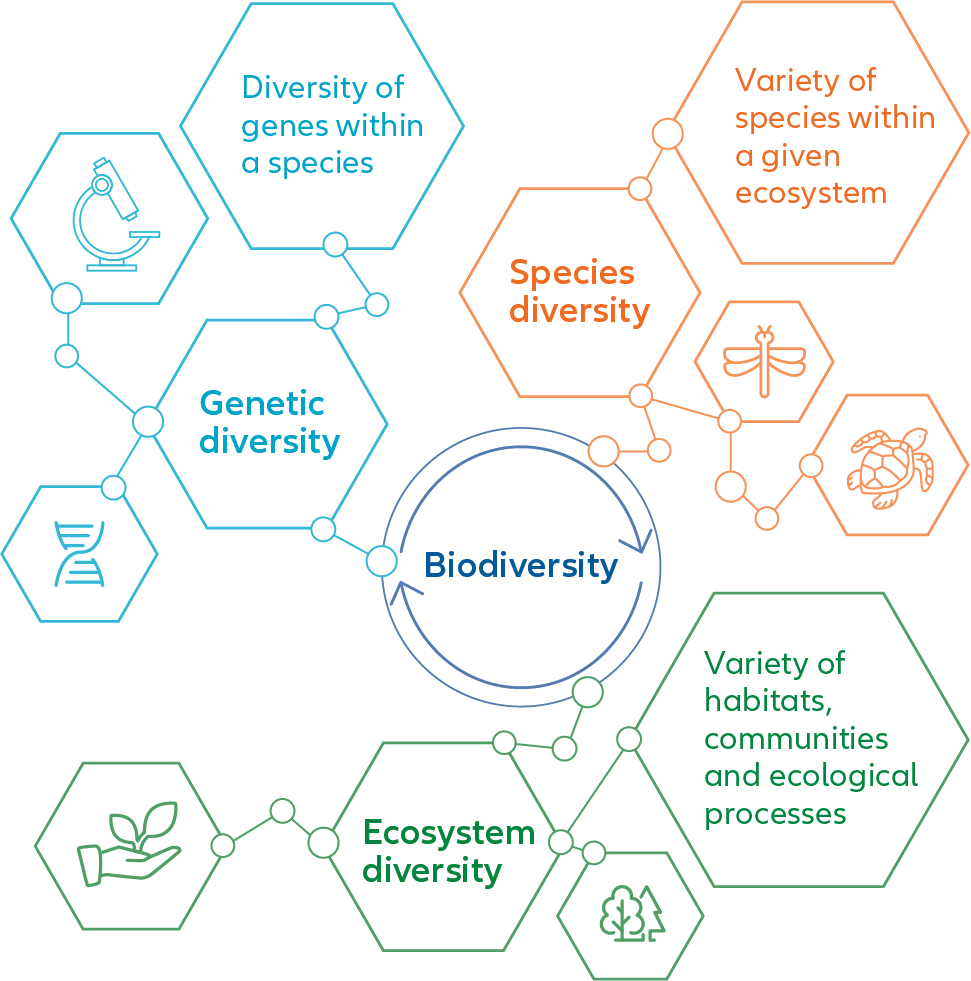 Diversity of genes within a species

Genetic diversity

Variety of species within a given ecosystem

Species diversity

Biodiversity

Variety of habitats, communities and ecological processes

Ecosystem diversity